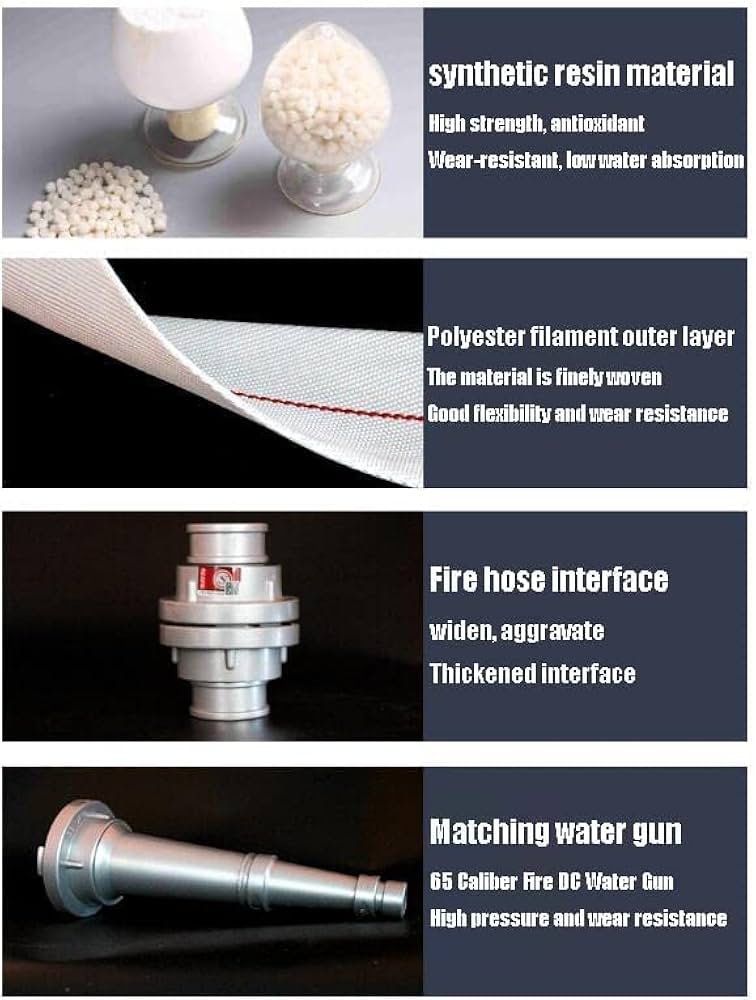 synthetic resin material
High strength, antioxidant
Wear-resistant, low water absorption

Polyester filament outer layer
The material is finely woven
Good flexibility and wear resistance

Fire hose interface
widen, aggravate
Thickened interface

Matching water gun
65 Caliber Fire DC Water Gun
High pressure and wear resistance